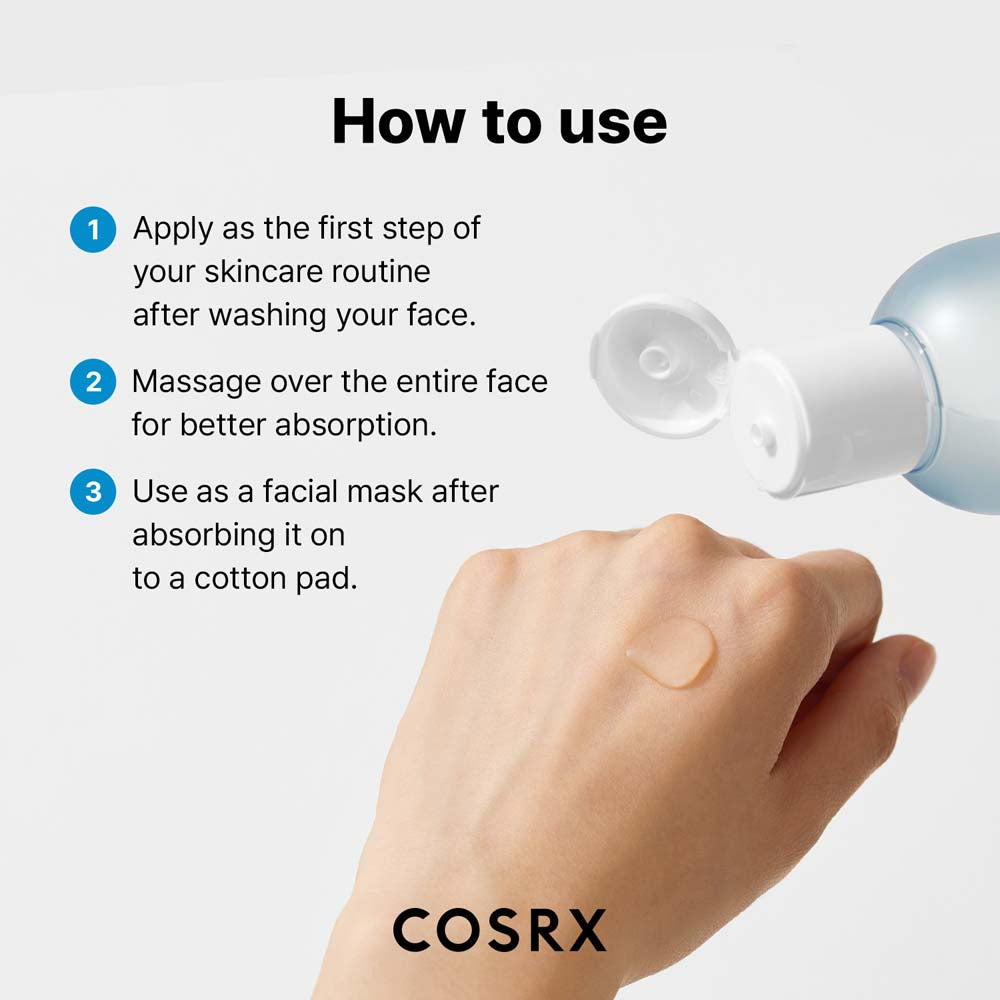 How to use

1 Apply as the first step of your skincare routine after washing your face.

2 Massage over the entire face for better absorption.

3 Use as a facial mask after absorbing it on to a cotton pad.

COSRX